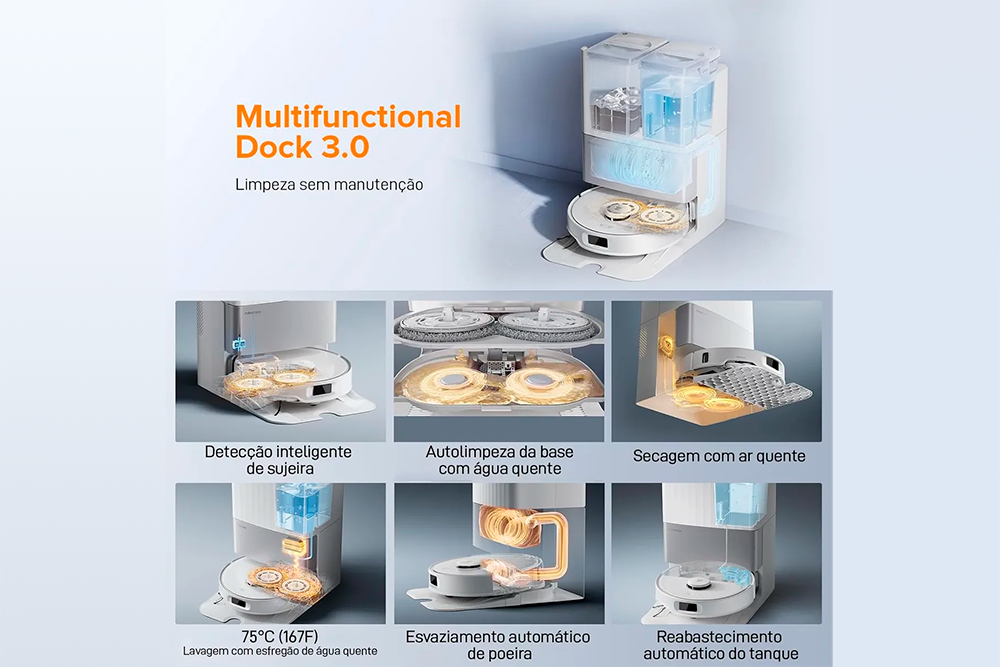 Multifunctional Dock 3.0

Limpeza sem manutenção

Detecção inteligente de sujeira

Autolimpeza da base com água quente

Secagem com ar quente

75°C (167F)
Lavagem com esfregão de água quente

Esvaziamento automático de poeira

Reabastecimento automático do tanque